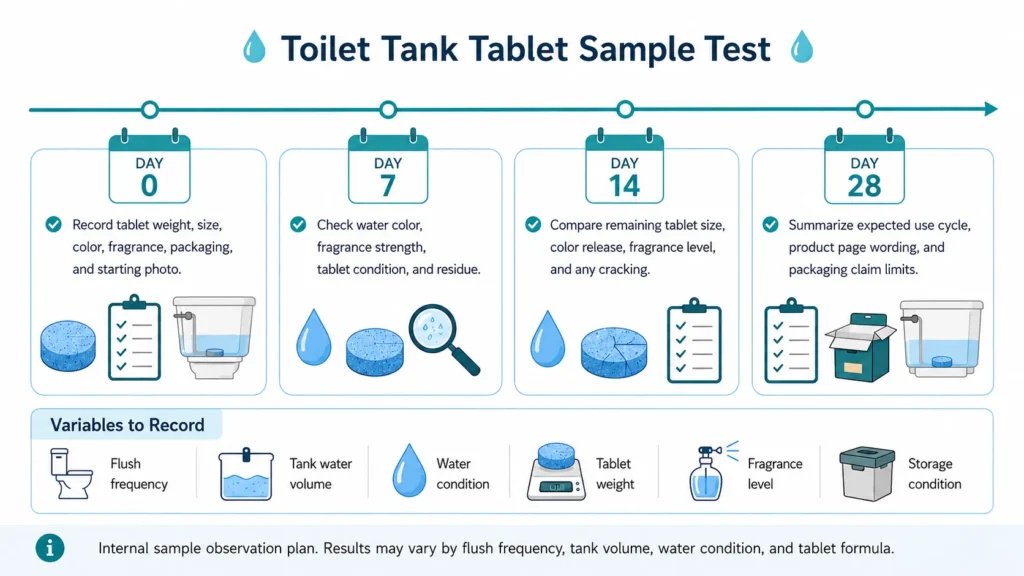 Toilet Tank Tablet Sample Test

DAY
0

Record tablet weight, size, color, fragrance, packaging, and starting photo.

DAY
7

Check water color, fragrance strength, tablet condition, and residue.

DAY
14

Compare remaining tablet size, color release, fragrance level, and any cracking.

DAY
28

Summarize expected use cycle, product page wording, and packaging claim limits.

Variables to Record

Flush frequency

Tank water volume

Water condition

Tablet weight

Fragrance level

Storage condition

Internal sample observation plan. Results may vary by flush frequency, tank volume, water condition, and tablet formula.